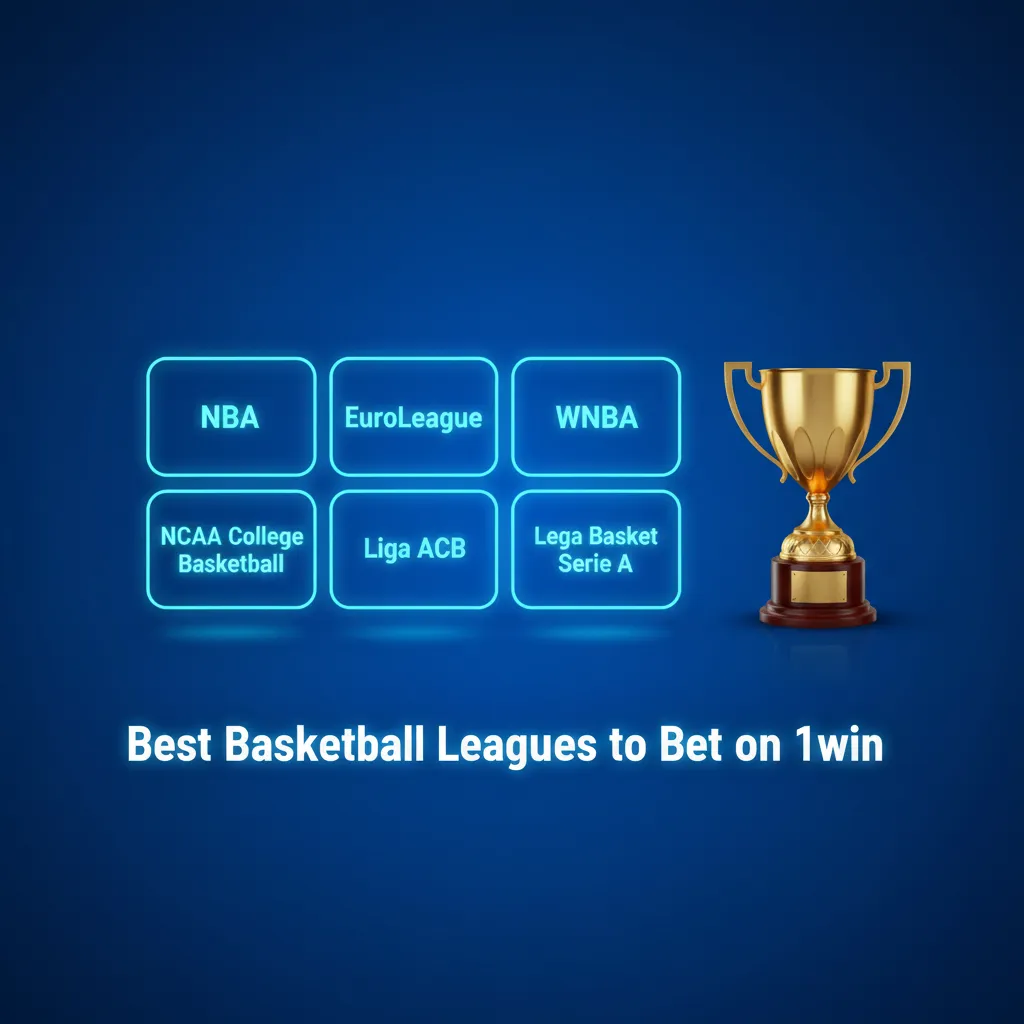 NBA

EuroLeague

WNBA

NCAA College Basketball

Liga ACB

Lega Basket Serie A

Best Basketball Leagues to Bet on 1win