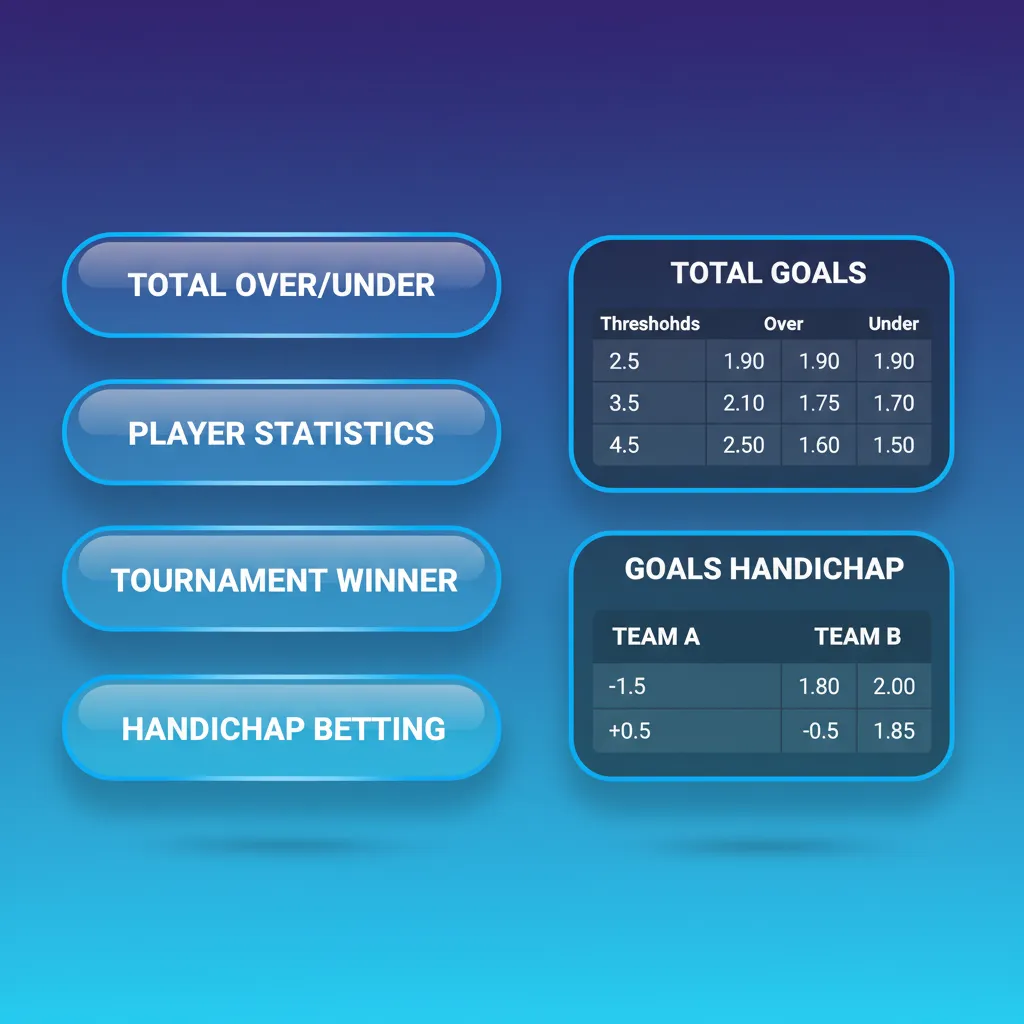 TOTAL OVER/UNDER

PLAYER STATISTICS

TOURNAMENT WINNER

HANDICHAP BETTING

TOTAL GOALS

| Threshohds | Over | | Under |
|---|---|---|---|
| 2.5 | 1.90 | 1.90 | 1.90 |
| 3.5 | 2.10 | 1.75 | 1.70 |
| 4.5 | 2.50 | 1.60 | 1.50 |

GOALS HANDICHAP

| TEAM A | TEAM B | |
|---|---|---|
| -1.5 | 1.80 | 2.00 |
| +0.5 | -0.5 | 1.85 |